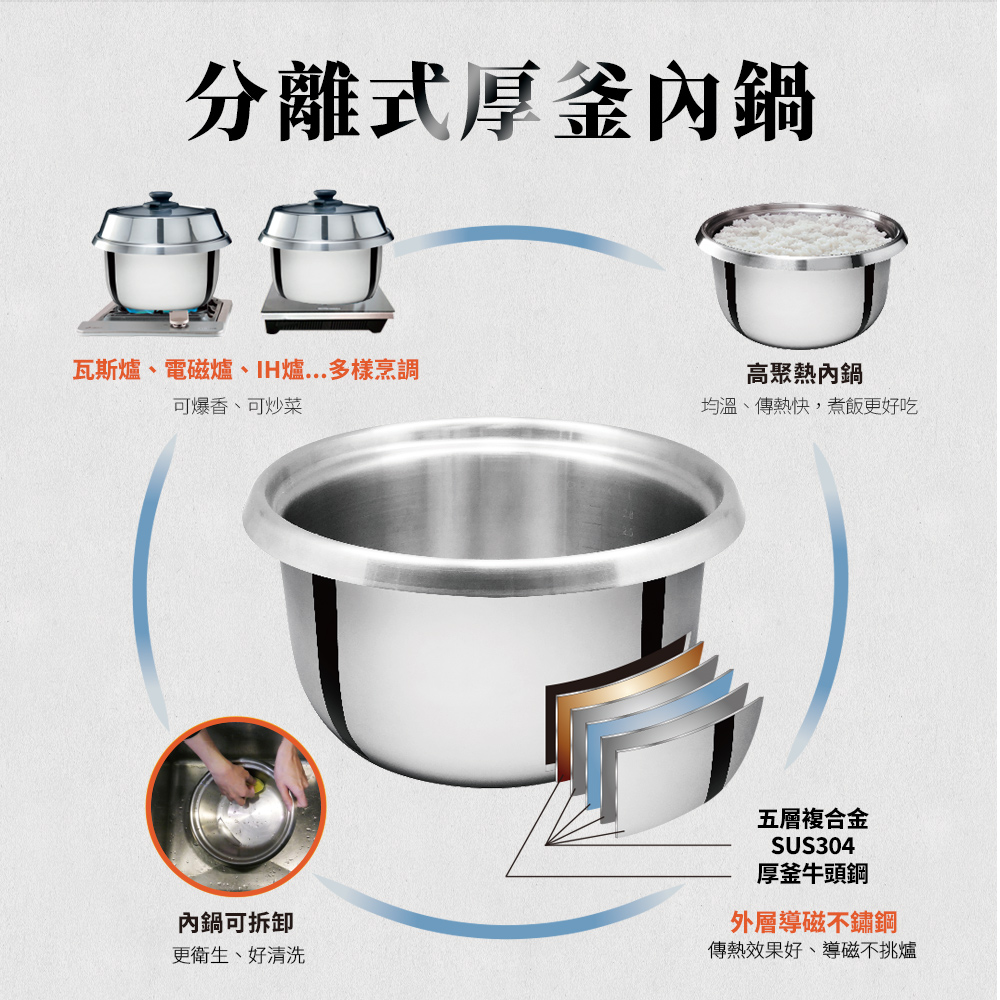 分離式厚釜內鍋

瓦斯爐、電磁爐、IH爐...多樣烹調
可爆香、可炒菜

高聚熱內鍋
均溫、傳熱快，煮飯更好吃

五層複合金
SUS304
厚釜牛頭鋼

內鍋可拆卸
更衛生、好清洗

外層導磁不鏽鋼
傳熱效果好、導磁不挑爐